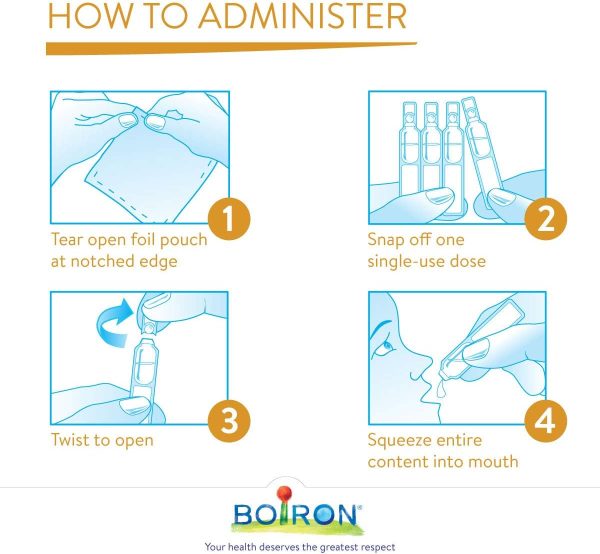 HOW TO ADMINISTER

1
Tear open foil pouch at notched edge

2
Snap off one single-use dose

3
Twist to open

4
Squeeze entire content into mouth

BOIRON®
Your health deserves the greatest respect