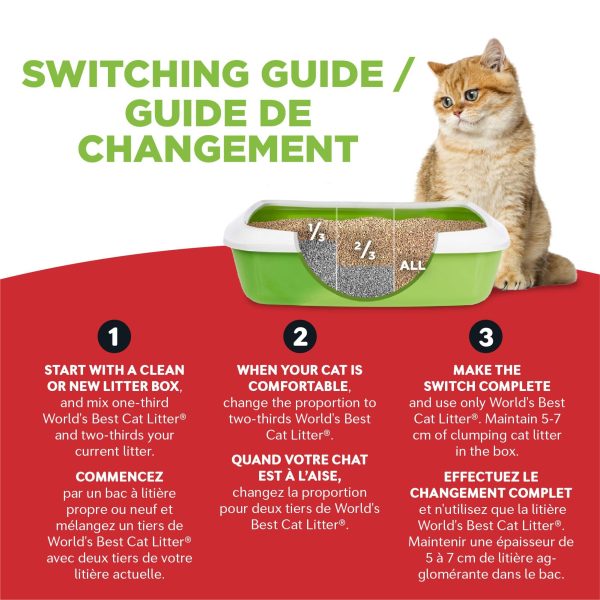 SWITCHING GUIDE / GUIDE DE CHANGEMENT

$\frac{1}{3}$
$\frac{2}{3}$
ALL

1

START WITH A CLEAN OR NEW LITTER BOX, and mix one-third World's Best Cat Litter® and two-thirds your current litter.

COMMENCEZ par un bac à litière propre ou neuf et mélangez un tiers de World's Best Cat Litter® avec deux tiers de votre litière actuelle.

2

WHEN YOUR CAT IS COMFORTABLE, change the proportion to two-thirds World's Best Cat Litter®.

QUAND VOTRE CHAT EST À L'AISE, changez la proportion pour deux tiers de World's Best Cat Litter®.

3

MAKE THE SWITCH COMPLETE and use only World's Best Cat Litter®. Maintain 5-7 cm of clumping cat litter in the box.

EFFECTUEZ LE CHANGEMENT COMPLET et n'utilisez que la litière World's Best Cat Litter®. Maintenir une épaisseur de 5 à 7 cm de litière agglomérante dans le bac.