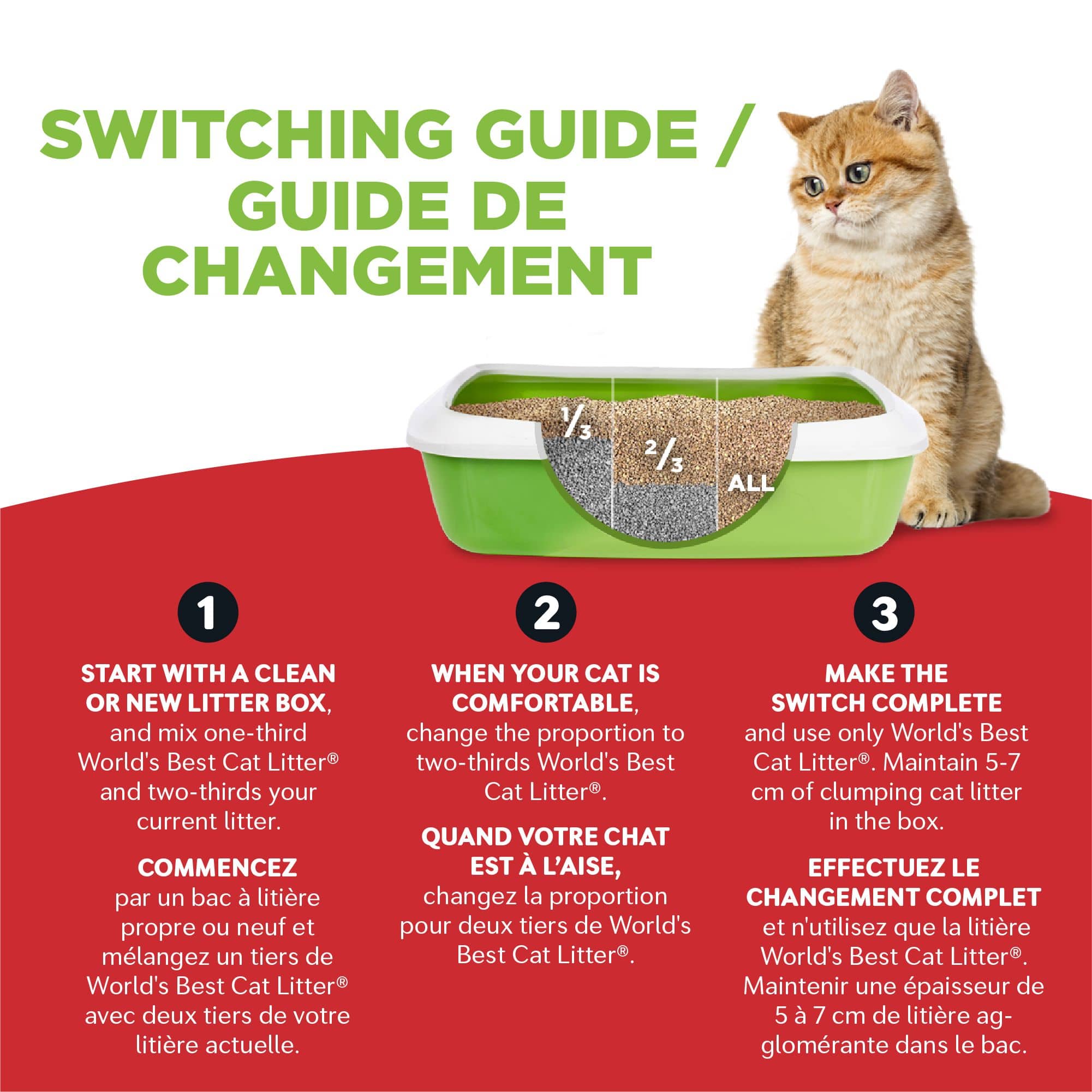 SWITCHING GUIDE / GUIDE DE CHANGEMENT

$\frac{1}{3}$

$\frac{2}{3}$

ALL

1

START WITH A CLEAN OR NEW LITTER BOX, and mix one-third World's Best Cat Litter® and two-thirds your current litter.

COMMENCEZ par un bac à litière propre ou neuf et mélangez un tiers de World's Best Cat Litter® avec deux tiers de votre litière actuelle.

2

WHEN YOUR CAT IS COMFORTABLE, change the proportion to two-thirds World's Best Cat Litter®.

QUAND VOTRE CHAT EST À L'AISE, changez la proportion pour deux tiers de World's Best Cat Litter®.

3

MAKE THE SWITCH COMPLETE and use only World's Best Cat Litter®. Maintain 5-7 cm of clumping cat litter in the box.

EFFECTUEZ LE CHANGEMENT COMPLET et n'utilisez que la litière World's Best Cat Litter®. Maintenir une épaisseur de 5 à 7 cm de litière agglomérante dans le bac.