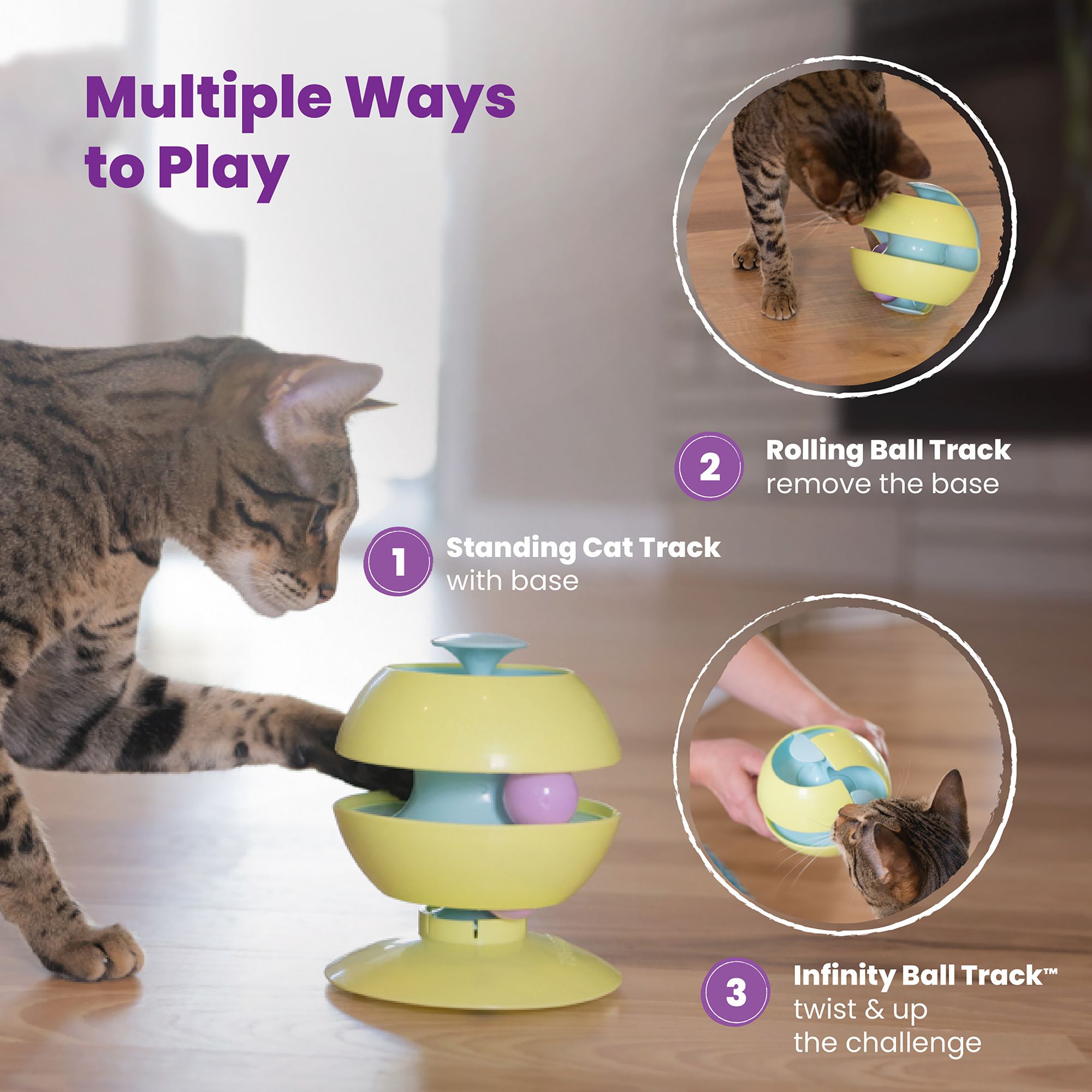 Multiple Ways to Play

2
Rolling Ball Track
remove the base

1
Standing Cat Track
with base

3
Infinity Ball Track™
twist & up
the challenge