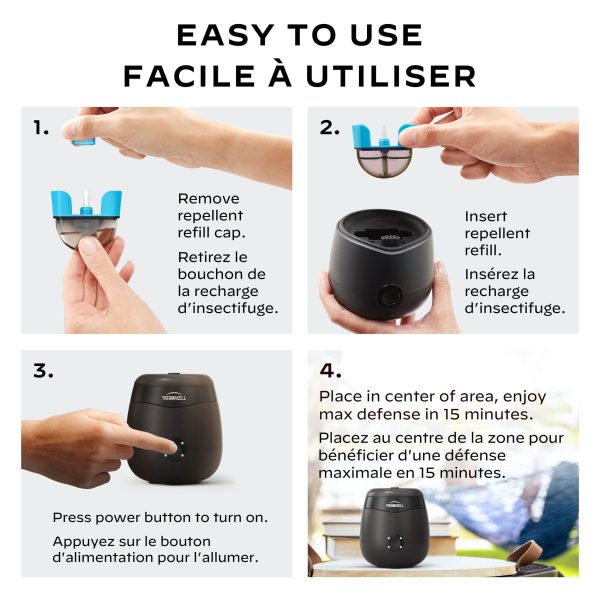 EASY TO USE
FACILE À UTILISER

1.

Remove repellent refill cap.

Retirez le bouchon de la recharge d'insectifuge.

2.

Insert repellent refill.

Insérez la recharge d'insectifuge.

3.

THERMACELL

Press power button to turn on.

Appuyez sur le bouton d'alimentation pour l'allumer.

4.

Place in center of area, enjoy max defense in 15 minutes.

Placez au centre de la zone pour bénéficier d'une défense maximale en 15 minutes.

THERMACELL