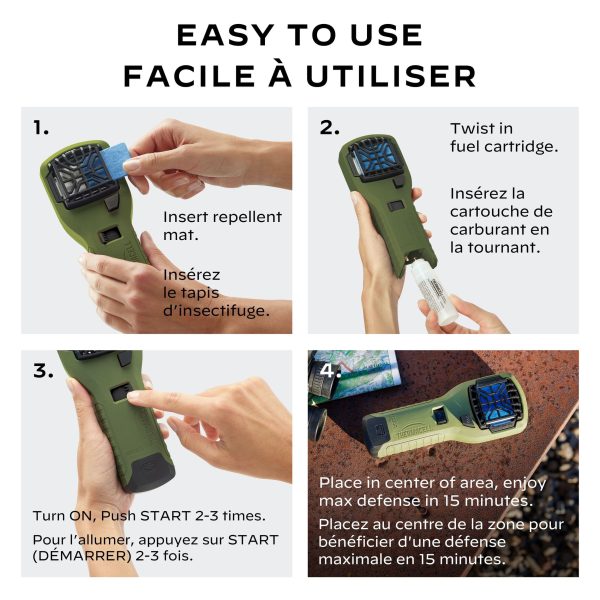 EASY TO USE
FACILE À UTILISER

1.

Insert repellent mat.

Insérez le tapis d'insectifuge.

2.

Twist in fuel cartridge.

Insérez la cartouche de carburant en la tournant.

3.

Turn ON, Push START 2-3 times.

Pour l'allumer, appuyez sur START (DÉMARRER) 2-3 fois.

4.

Place in center of area, enjoy max defense in 15 minutes.

Placez au centre de la zone pour bénéficier d'une défense maximale en 15 minutes.