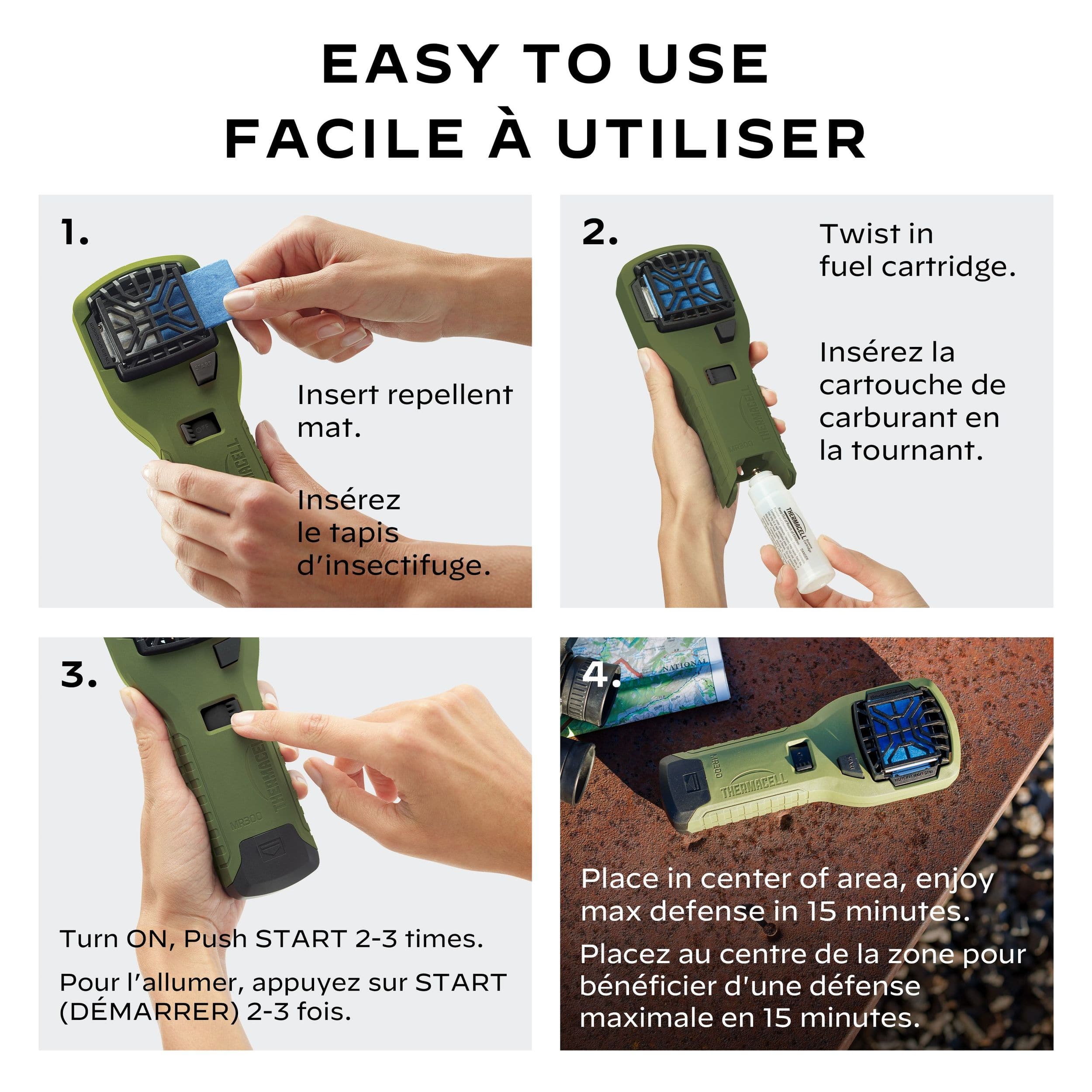 EASY TO USE
FACILE À UTILISER

1.

START

OFF

THERMACELL

Insert repellent mat.

Insérez le tapis d'insectifuge.

2.

Twist in fuel cartridge.

Insérez la cartouche de carburant en la tournant.

THERMACELL

MR300

THERMACELL

DANGER

3.

THERMACELL

MR300

Turn ON, Push START 2-3 times.

Pour l'allumer, appuyez sur START (DÉMARRER) 2-3 fois.

4.

NATIONAL

MR300

THERMACELL

START

Place in center of area, enjoy max defense in 15 minutes.

Placez au centre de la zone pour bénéficier d'une défense maximale en 15 minutes.