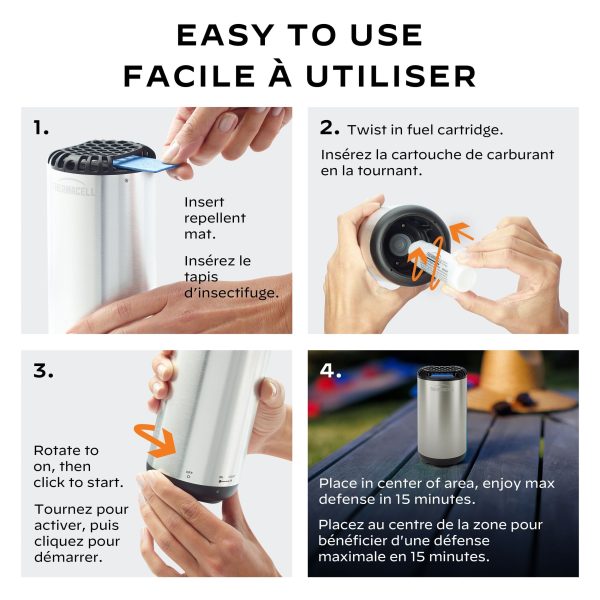 EASY TO USE
FACILE À UTILISER

1.

THERMACELL

Insert repellent mat.

Insérez le tapis d'insectifuge.

2. Twist in fuel cartridge.

Insérez la cartouche de carburant en la tournant.

3.

Rotate to on, then click to start.

Tournez pour activer, puis cliquez pour démarrer.

4.

Place in center of area, enjoy max defense in 15 minutes.

Placez au centre de la zone pour bénéficier d'une défense maximale en 15 minutes.