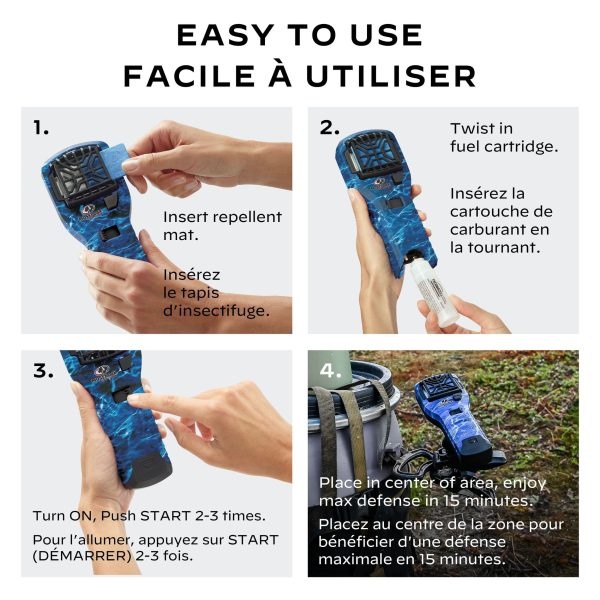 EASY TO USE
FACILE À UTILISER

1.

Insert repellent mat.

Insérez le tapis d'insectifuge.

2.

Twist in fuel cartridge.

Insérez la cartouche de carburant en la tournant.

3.

Turn ON, Push START 2-3 times.

Pour l'allumer, appuyez sur START (DÉMARRER) 2-3 fois.

4.

Place in center of area, enjoy max defense in 15 minutes.

Placez au centre de la zone pour bénéficier d'une défense maximale en 15 minutes.