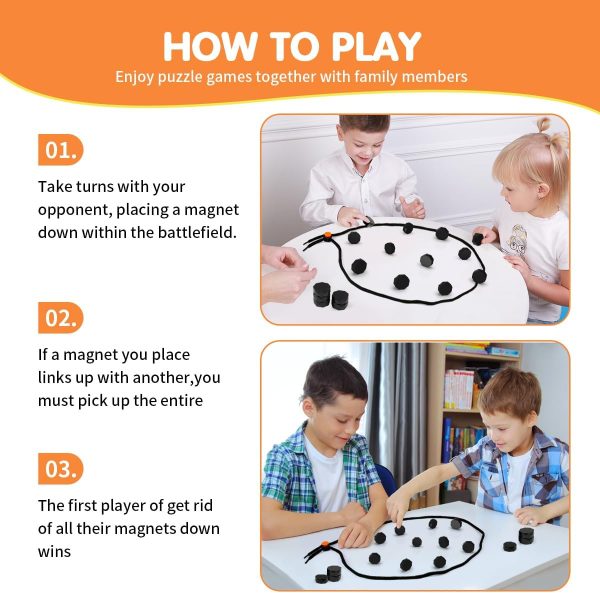 HOW TO PLAY
Enjoy puzzle games together with family members

01.

Take turns with your opponent, placing a magnet down within the battlefield.

02.

If a magnet you place links up with another,you must pick up the entire

03.

The first player of get rid of all their magnets down wins