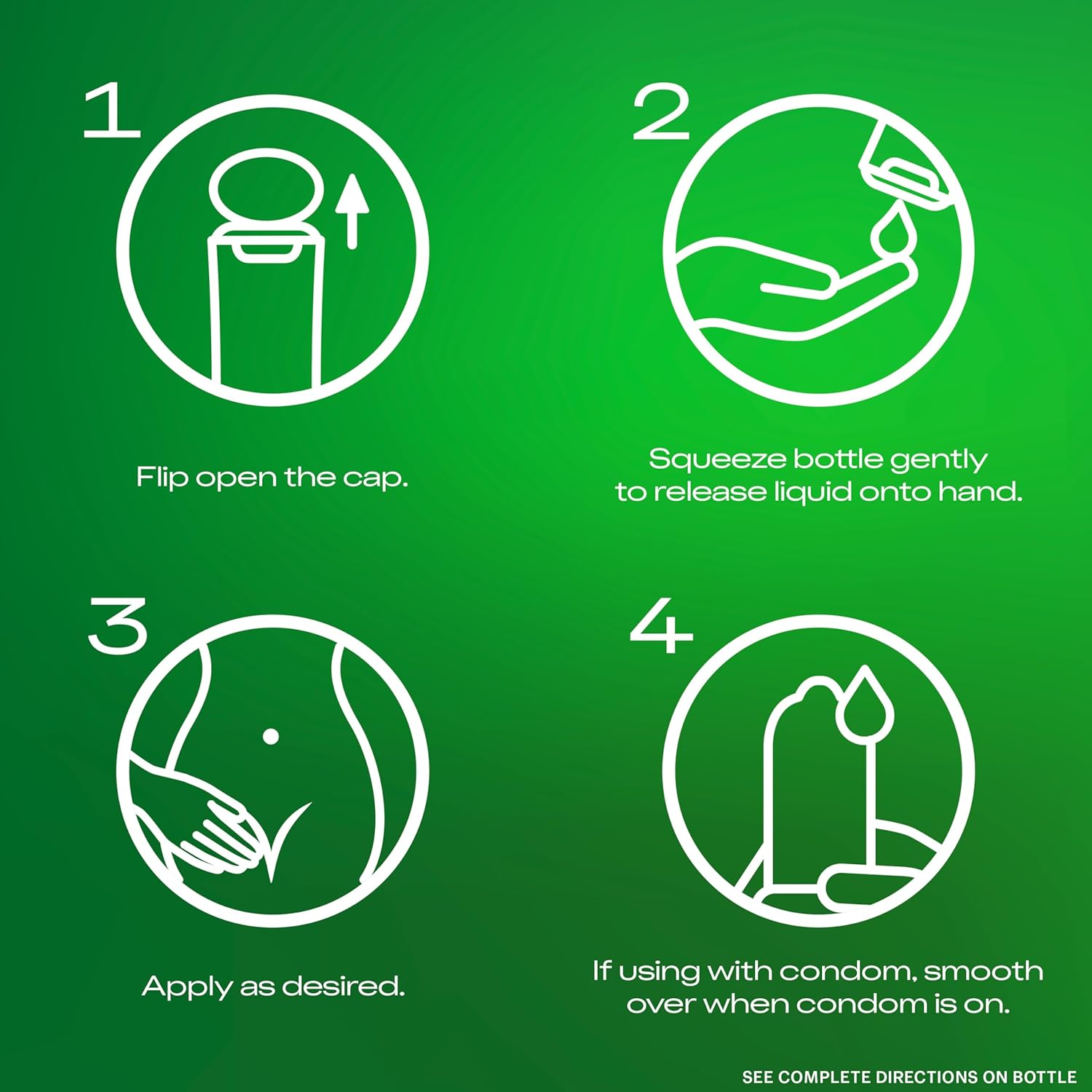 1

Flip open the cap.

2

Squeeze bottle gently to release liquid onto hand.

3

Apply as desired.

4

If using with condom, smooth over when condom is on.

SEE COMPLETE DIRECTIONS ON BOTTLE